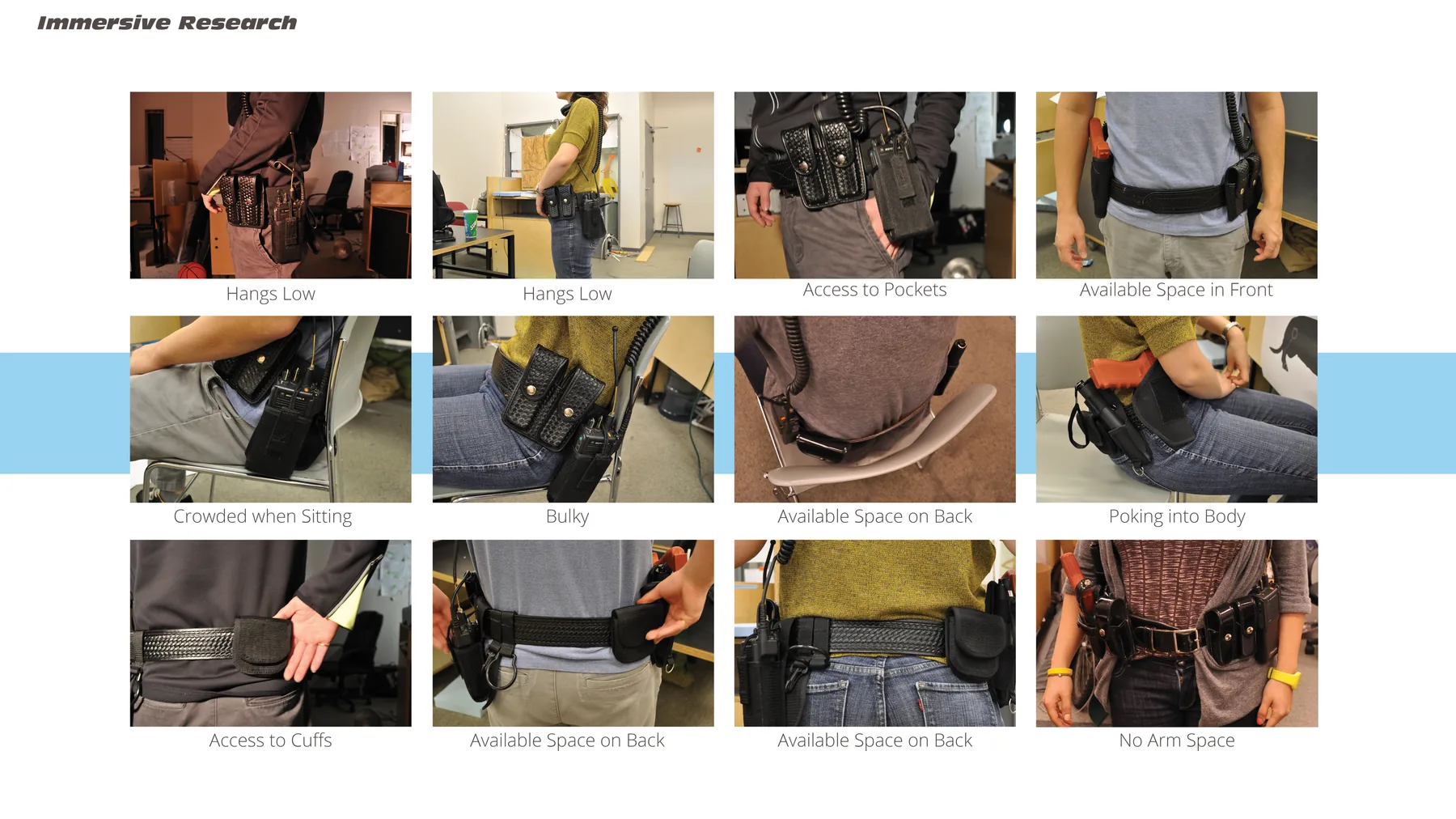 Immersive Research

Hangs Low

Hangs Low

Access to Pockets

Available Space in Front

Crowded when Sitting

Bulky

Available Space on Back

Poking into Body

Access to Cuffs

Available Space on Back

Available Space on Back

No Arm Space